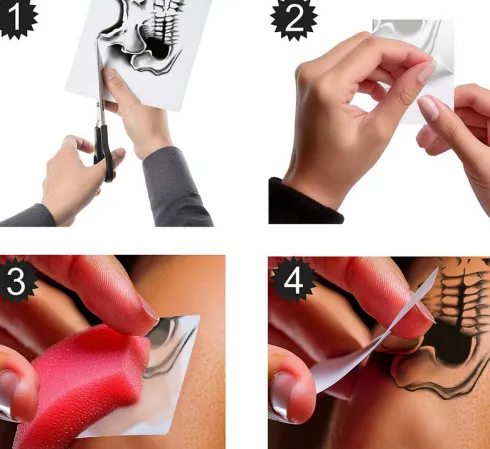 1

2

3

4